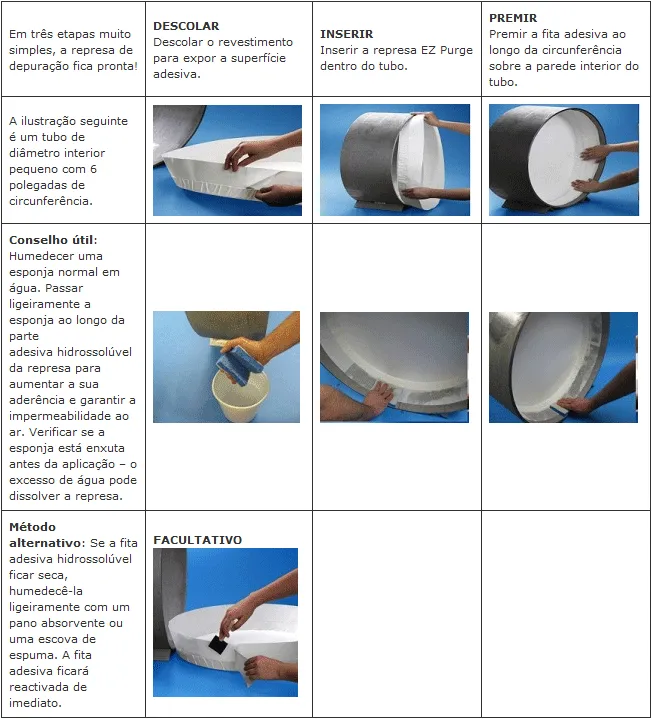 | Em três etapas muito simples, a represa de depuração fica pronta! | **DESCOLAR** Descolar o revestimento para expor a superfície adesiva. | **INSERIR** Inserir a represa EZ Purge dentro do tubo. | **PREMIR** Premir a fita adesiva ao longo da circunferência sobre a parede interior do tubo. |
|---|---|---|---|
| A ilustração seguinte é um tubo de diâmetro interior pequeno com 6 polegadas de circunferência. | | | |
| **Conselho útil**: Humedecer uma esponja normal em água. Passar ligeiramente a esponja ao longo da parte adesiva hidrossolúvel da represa para aumentar a sua aderência e garantir a impermeabilidade ao ar. Verificar se a esponja está enxuta antes da aplicação – o excesso de água pode dissolver a represa. | | | |
| **Método alternativo**: Se a fita adesiva hidrossolúvel ficar seca, humedecê-la ligeiramente com um pano absorvente ou uma escova de espuma. A fita adesiva ficará reactivada de imediato. | **FACULTATIVO** | | |